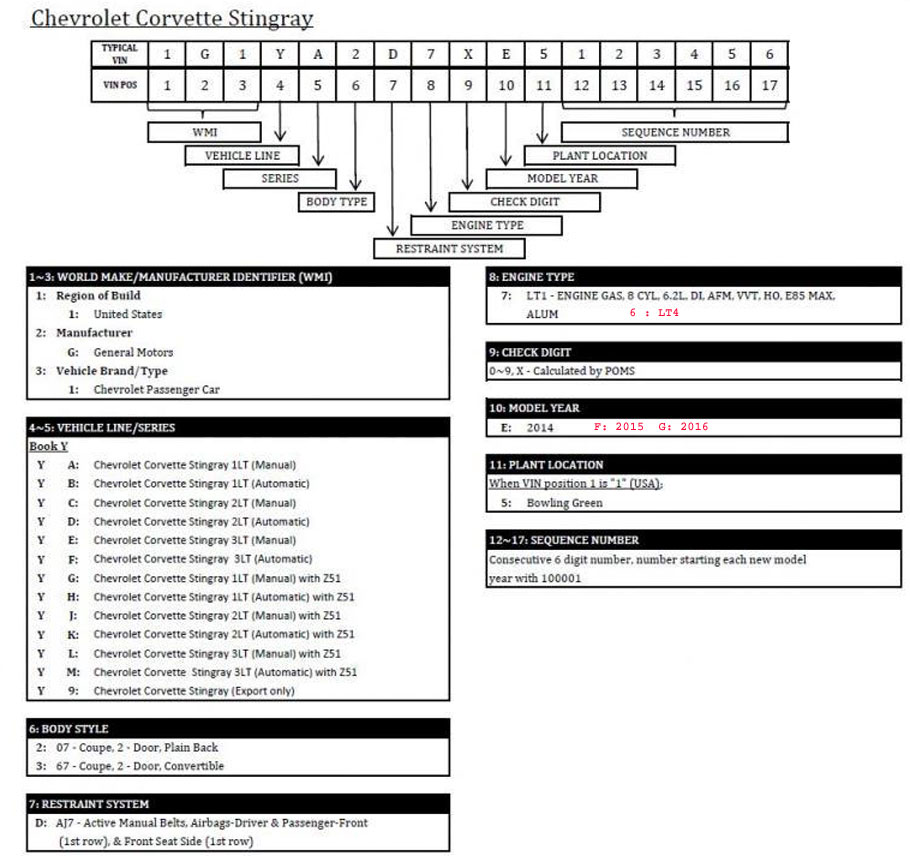 Chevrolet Corvette Stingray

| TYPICAL VIN | 1 | G | 1 | Y | A | 2 | D | 7 | X | E | 5 | 1 | 2 | 3 | 4 | 5 | 6 |
|---|---|---|---|---|---|---|---|---|---|---|---|---|---|---|---|---|---|
| VIN POS | 1 | 2 | 3 | 4 | 5 | 6 | 7 | 8 | 9 | 10 | 11 | 12 | 13 | 14 | 15 | 16 | 17 |

WMI
VEHICLE LINE
SERIES
BODY TYPE
RESTRAINT SYSTEM
ENGINE TYPE
CHECK DIGIT
MODEL YEAR
PLANT LOCATION
SEQUENCE NUMBER

1~3: WORLD MAKE/MANUFACTURER IDENTIFIER (WMI)
1: Region of Build
1: United States
2: Manufacturer
G: General Motors
3: Vehicle Brand/Type
1: Chevrolet Passenger Car

4~5: VEHICLE LINE/SERIES
Book Y
Y A: Chevrolet Corvette Stingray 1LT (Manual)
Y B: Chevrolet Corvette Stingray 1LT (Automatic)
Y C: Chevrolet Corvette Stingray 2LT (Manual)
Y D: Chevrolet Corvette Stingray 2LT (Automatic)
Y E: Chevrolet Corvette Stingray 3LT (Manual)
Y F: Chevrolet Corvette Stingray 3LT (Automatic)
Y G: Chevrolet Corvette Stingray 1LT (Manual) with Z51
Y H: Chevrolet Corvette Stingray 1LT (Automatic) with Z51
Y J: Chevrolet Corvette Stingray 2LT (Manual) with Z51
Y K: Chevrolet Corvette Stingray 2LT (Automatic) with Z51
Y L: Chevrolet Corvette Stingray 3LT (Manual) with Z51
Y M: Chevrolet Corvette Stingray 3LT (Automatic) with Z51
Y 9: Chevrolet Corvette Stingray (Export only)

6: BODY STYLE
2: 07 - Coupe, 2 - Door, Plain Back
3: 67 - Coupe, 2 - Door, Convertible

7: RESTRAINT SYSTEM
D: AJ7 - Active Manual Belts, Airbags-Driver & Passenger-Front (1st row), & Front Seat Side (1st row)

8: ENGINE TYPE
7: LT1 - ENGINE GAS, 8 CYL, 6.2L, DI, AFM, VVT, HO, E85 MAX, ALUM 6 : LT4

9: CHECK DIGIT
0~9, X - Calculated by POMS

10: MODEL YEAR
E: 2014 F: 2015 G: 2016

11: PLANT LOCATION
When VIN position 1 is "1" (USA):
5: Bowling Green

12~17: SEQUENCE NUMBER
Consecutive 6 digit number, number starting each new model year with 100001