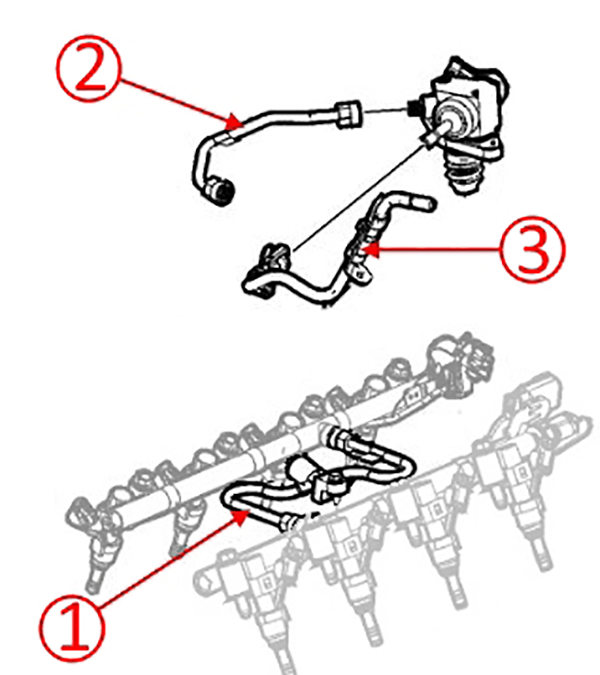 2
3
1