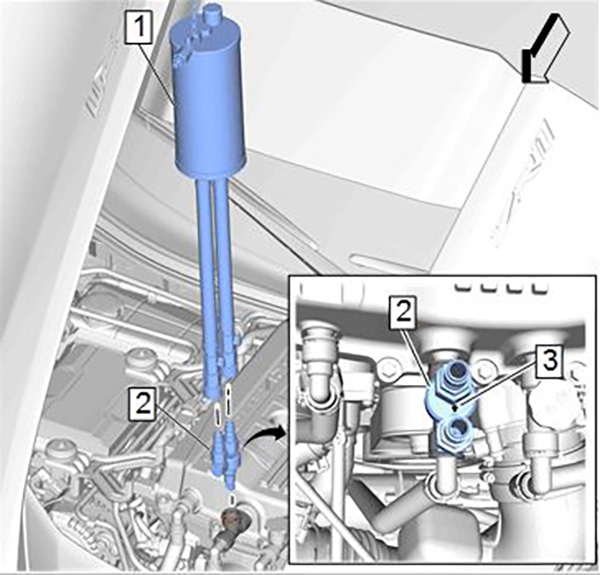 1
2
2
3