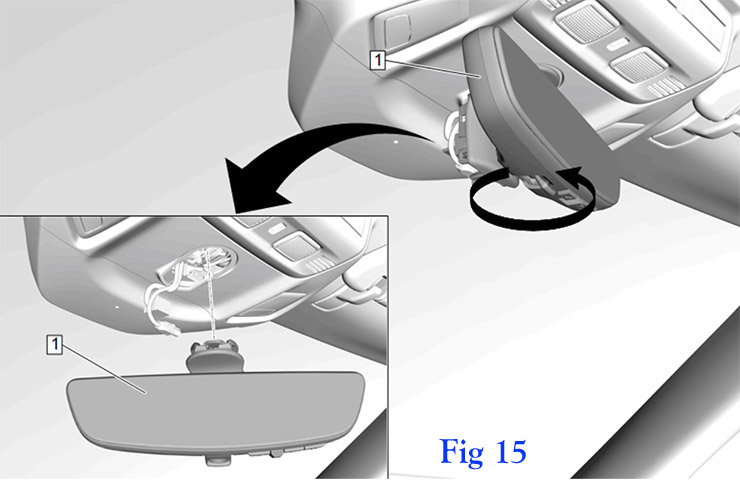 1

1

Fig 15