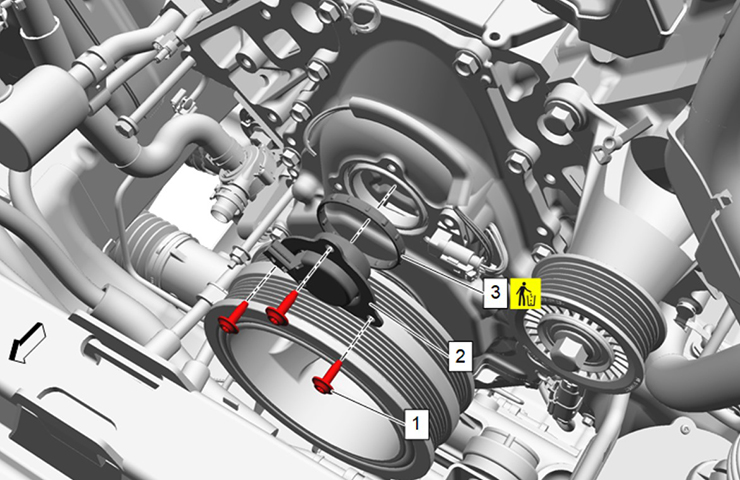 3

2

1