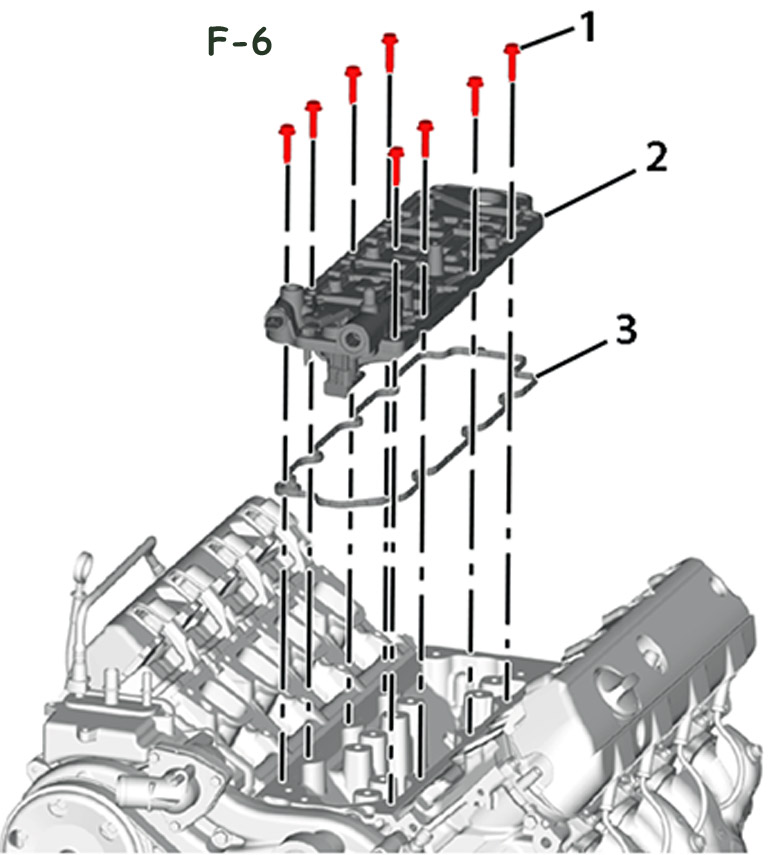 F-6

1

2

3