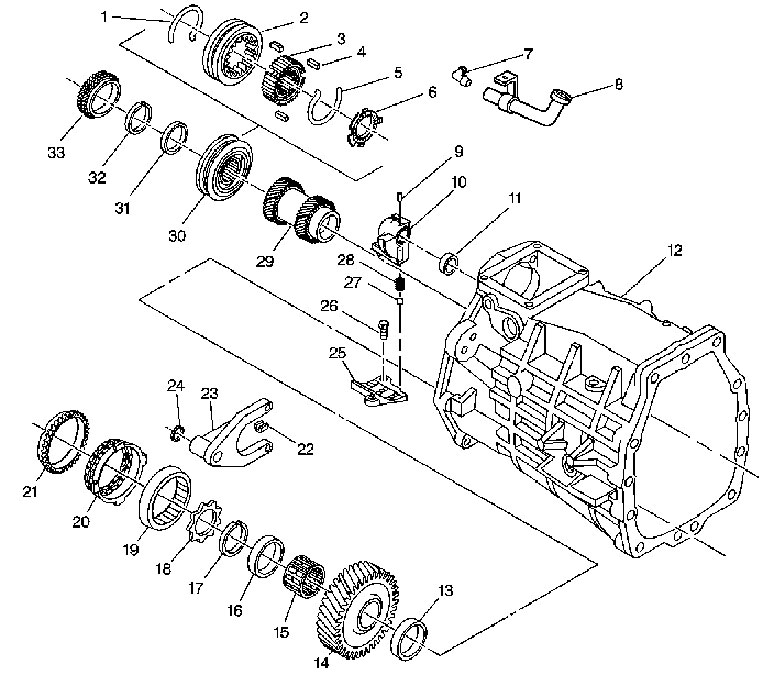 1
2
3
4
5
6
7
8
33
32
31
30
29
9
10
11
12
28
27
26
25
24
23
22
21
20
19
18
17
16
15
14
13